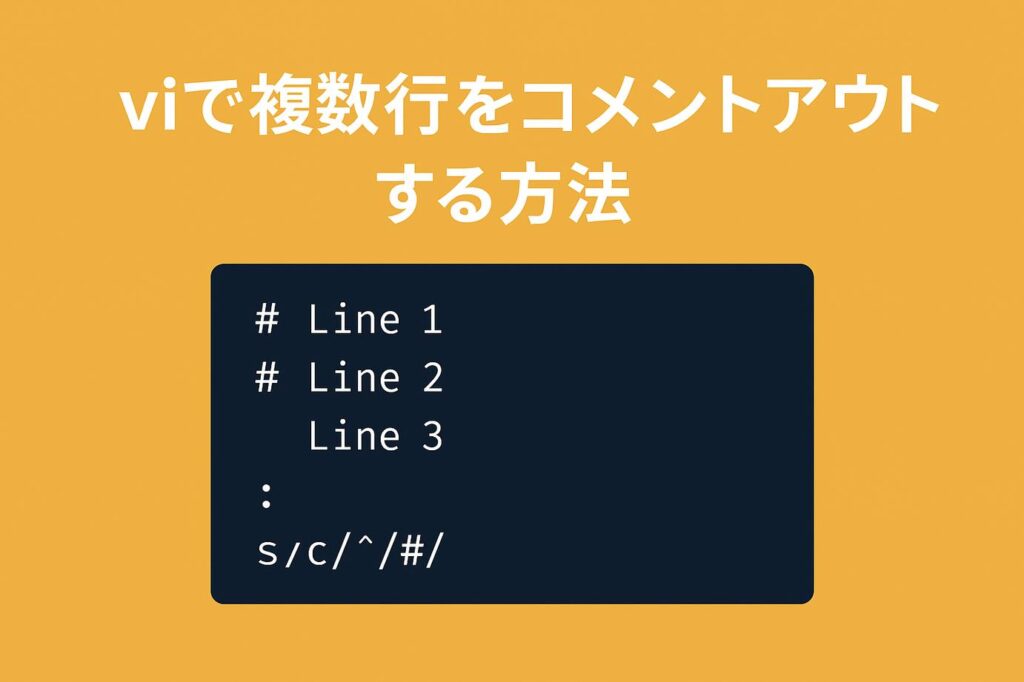 viで複数行をコメントアウトする方法

# Line 1
# Line 2
  Line 3
:
s/c/^/#/