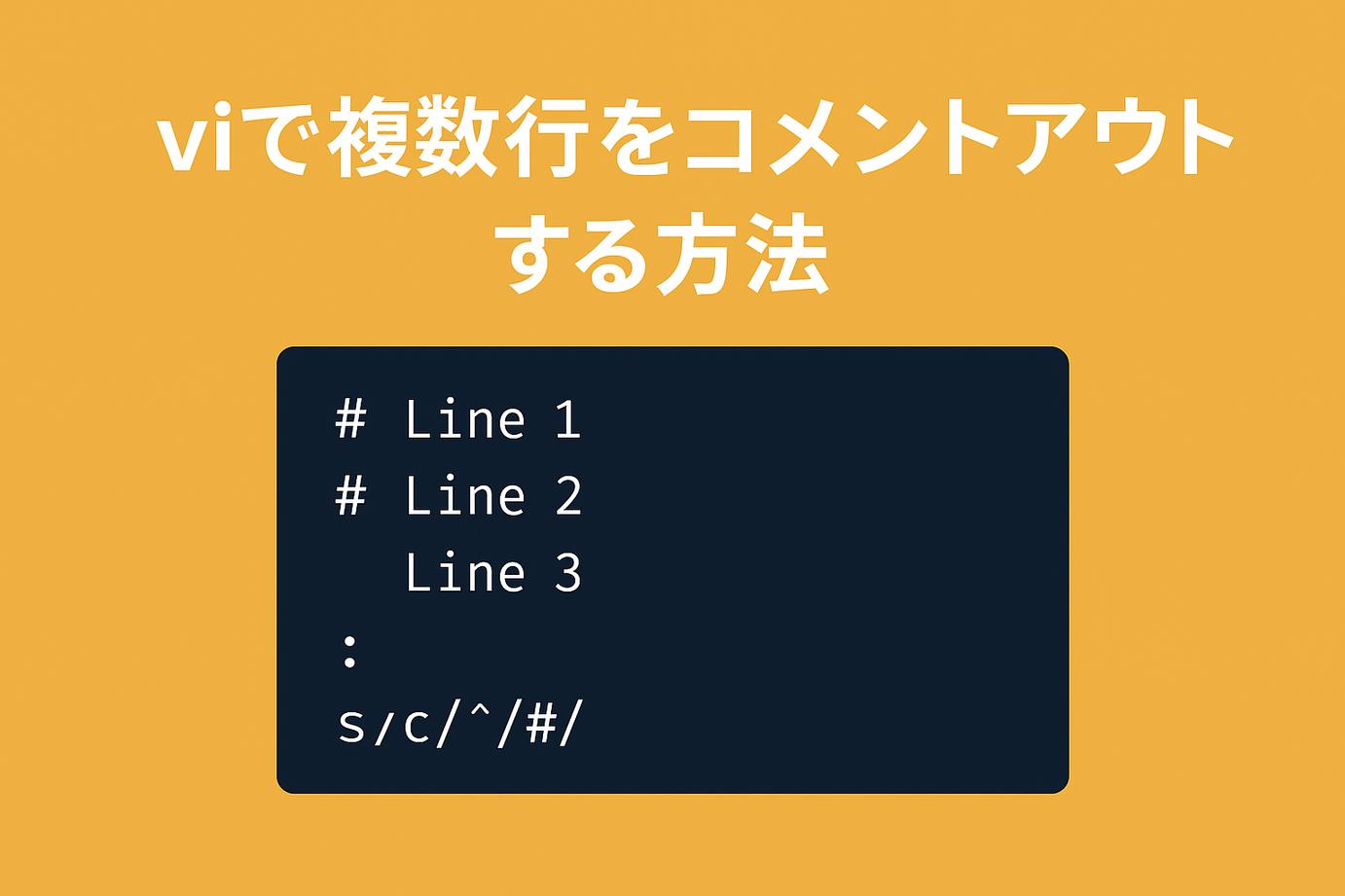 viで複数行をコメントアウトする方法

# Line 1
# Line 2
  Line 3
:
s/c/^/#/